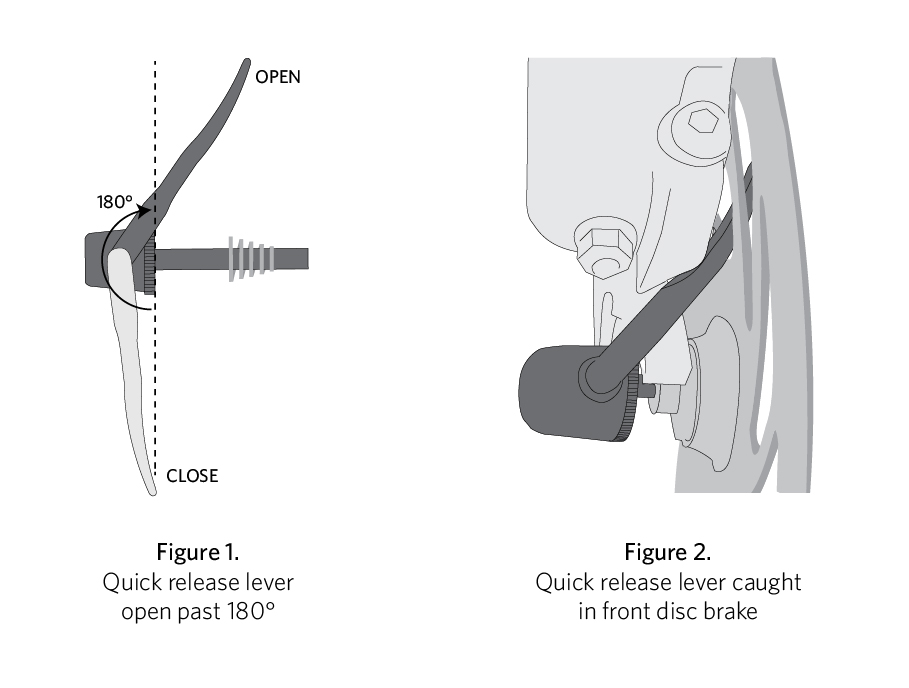 OPEN

180°

CLOSE

Figure 1.
Quick release lever open past 180°

Figure 2.
Quick release lever caught in front disc brake